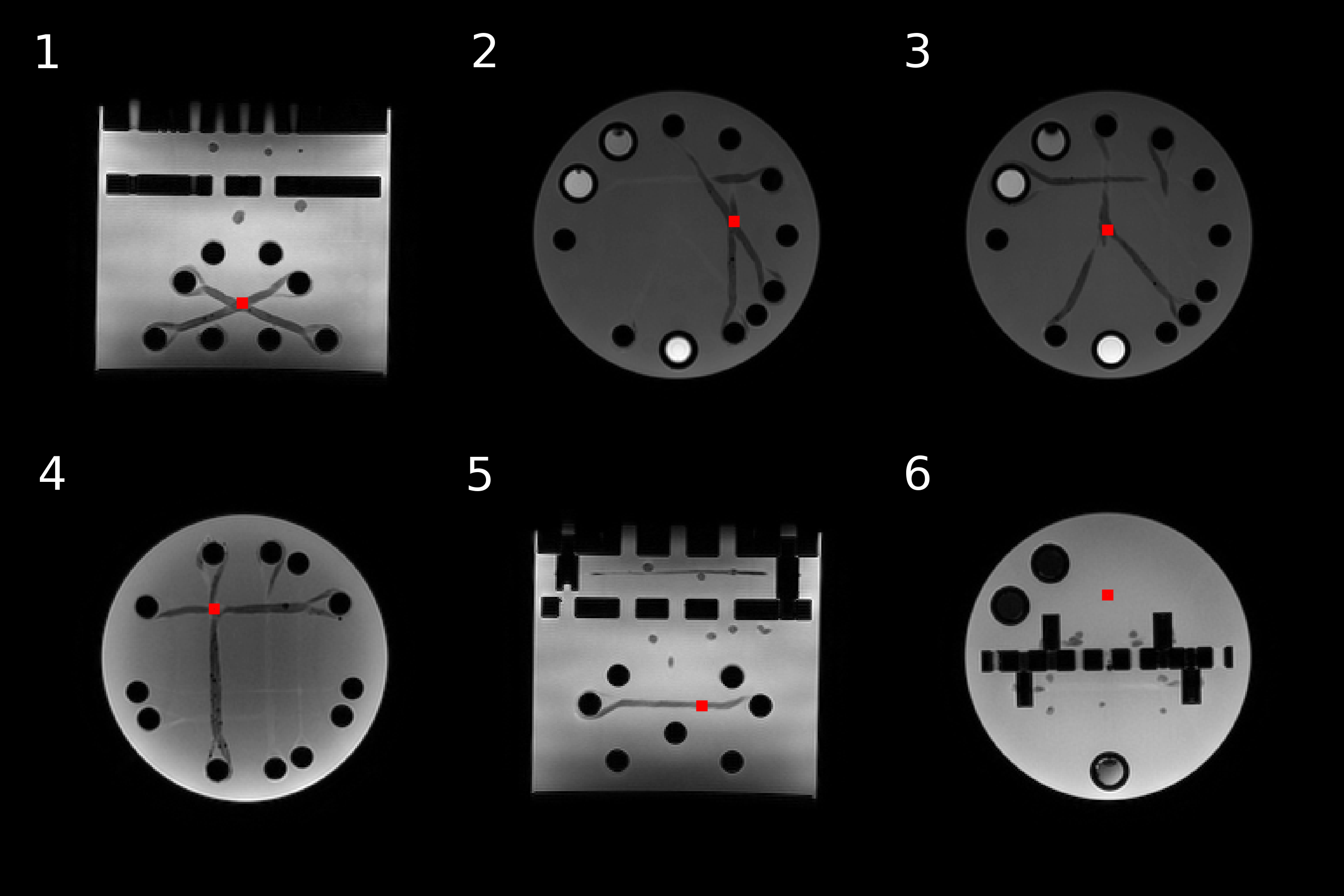 1

2

3

4

5

6